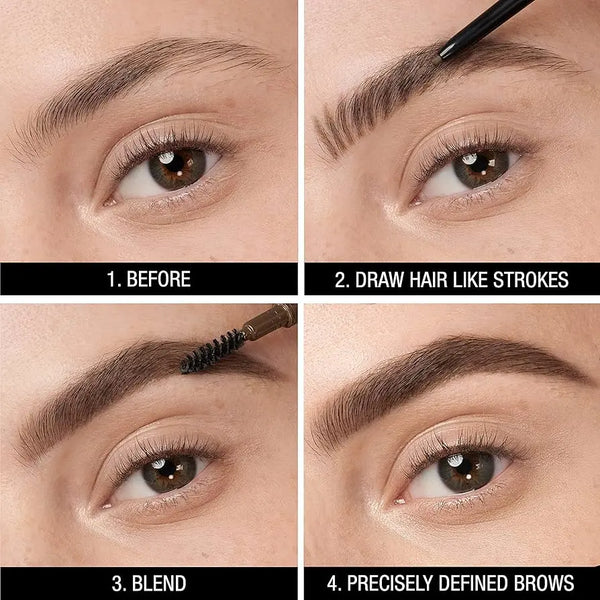 1. BEFORE

2. DRAW HAIR LIKE STROKES

3. BLEND

4. PRECISELY DEFINED BROWS