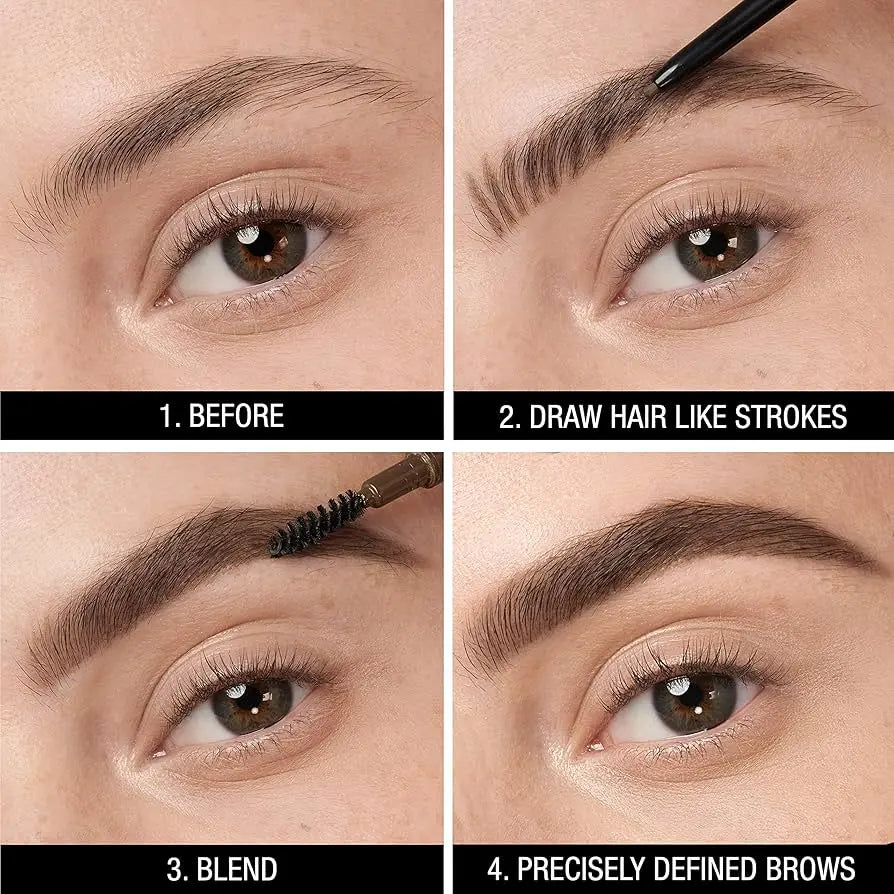 1. BEFORE

2. DRAW HAIR LIKE STROKES

3. BLEND

4. PRECISELY DEFINED BROWS